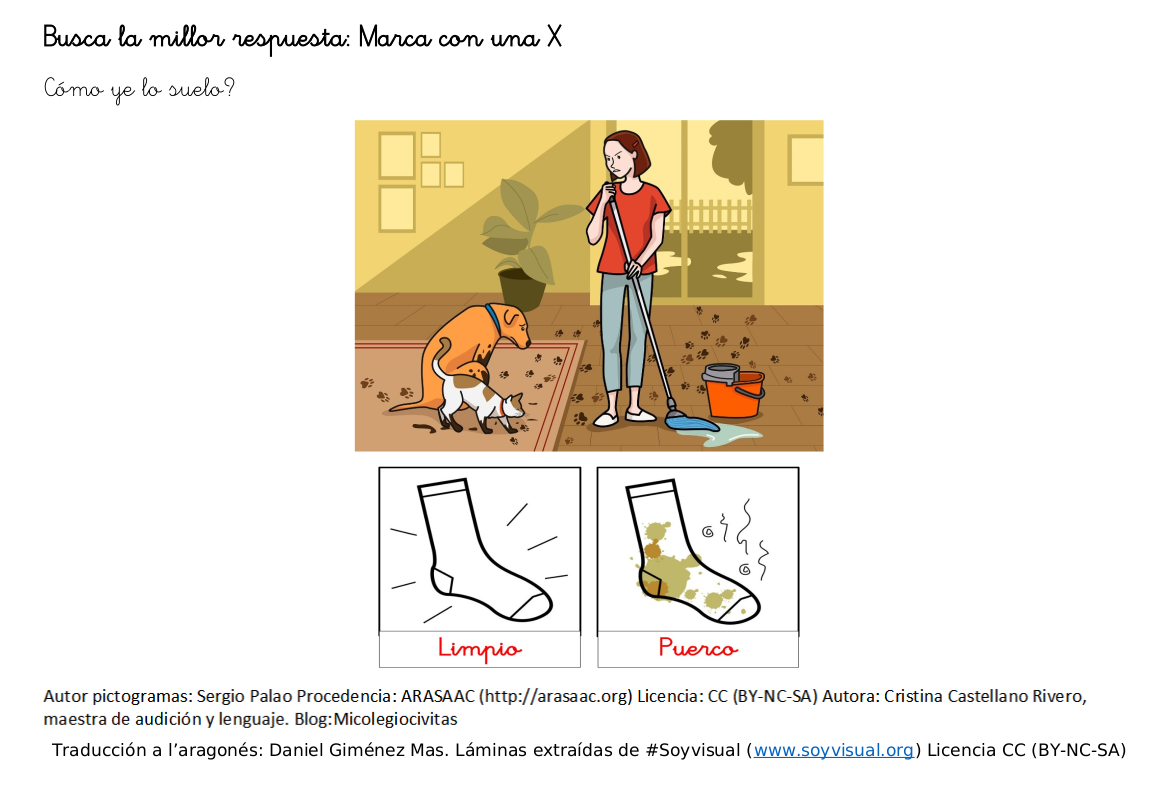 Busca la millor respuesta: Marca con una X

Cómo ye lo suelo?

Limpio

Puerco

Autor pictogramas: Sergio Palao Procedencia: ARASAAC (http://arasaac.org) Licencia: CC (BY-NC-SA) Autora: Cristina Castellano Rivero, maestra de audición y lenguaje. Blog:Micolegiocivitas

Traducción a l'aragonés: Daniel Giménez Mas. Láminas extraídas de #Soyvisual (www.soyvisual.org) Licencia CC (BY-NC-SA)